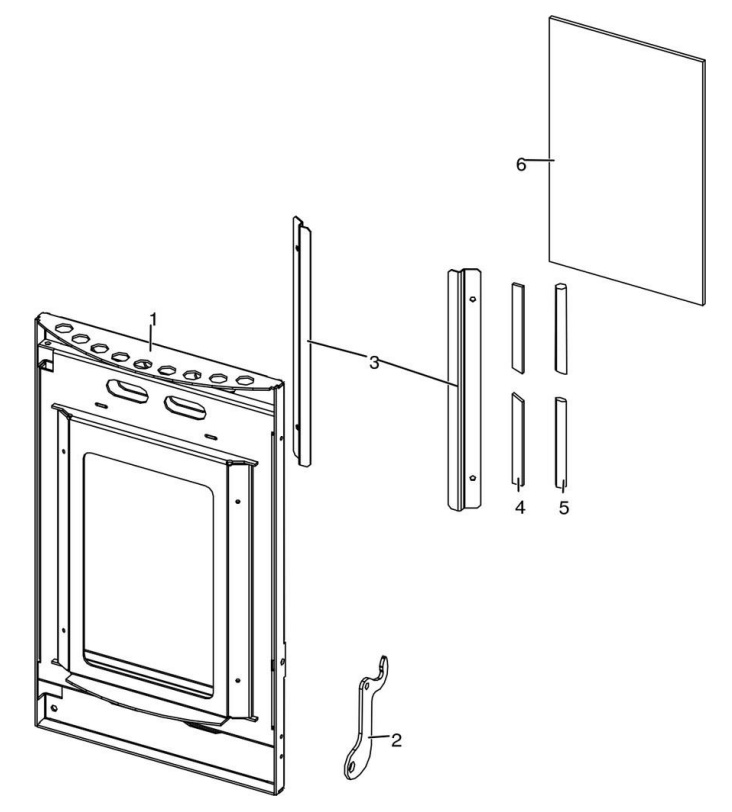 6

1

3

4

5

2