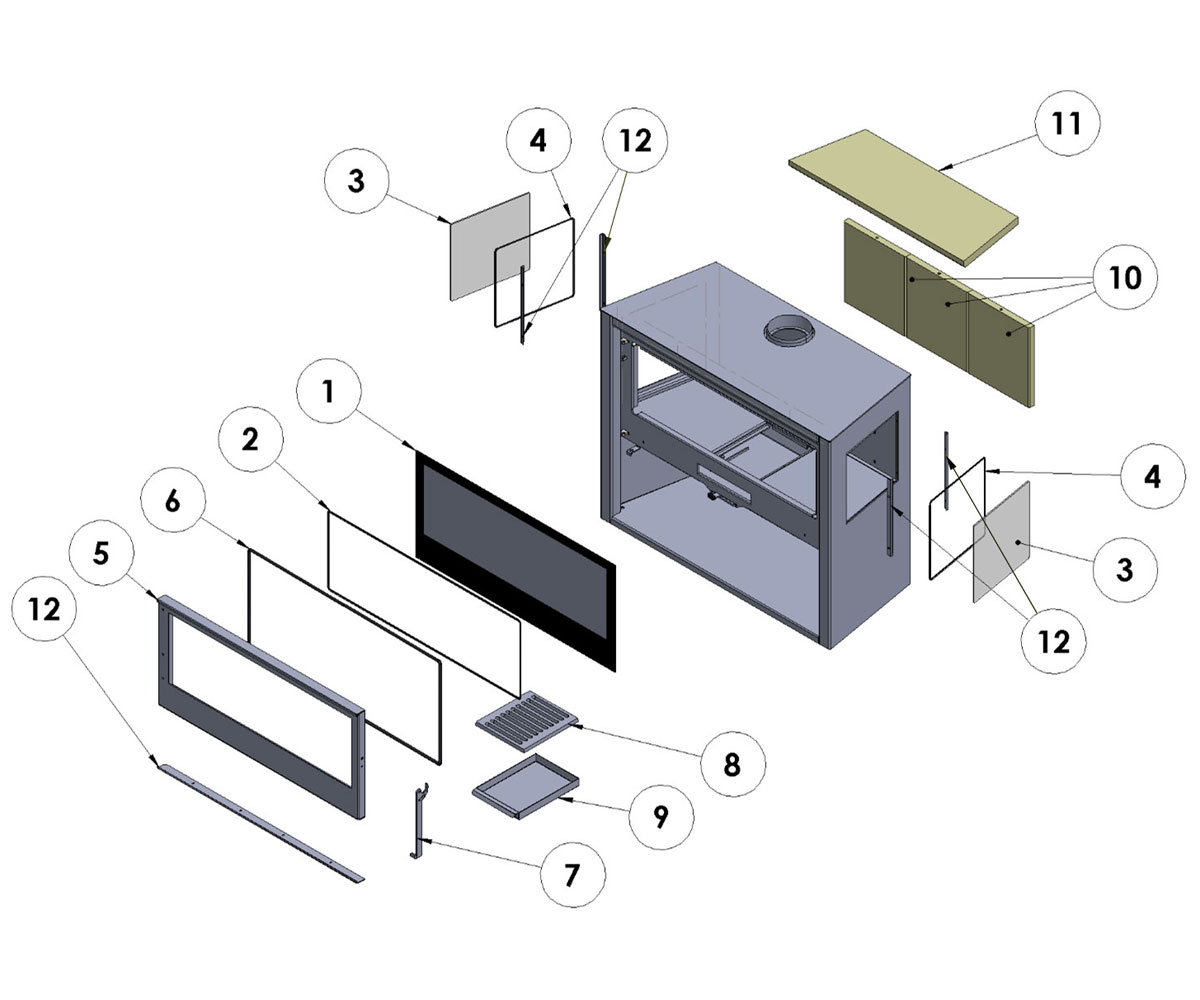 3
4
12
11
10
1
2
6
5
12
4
3
12
8
9
7