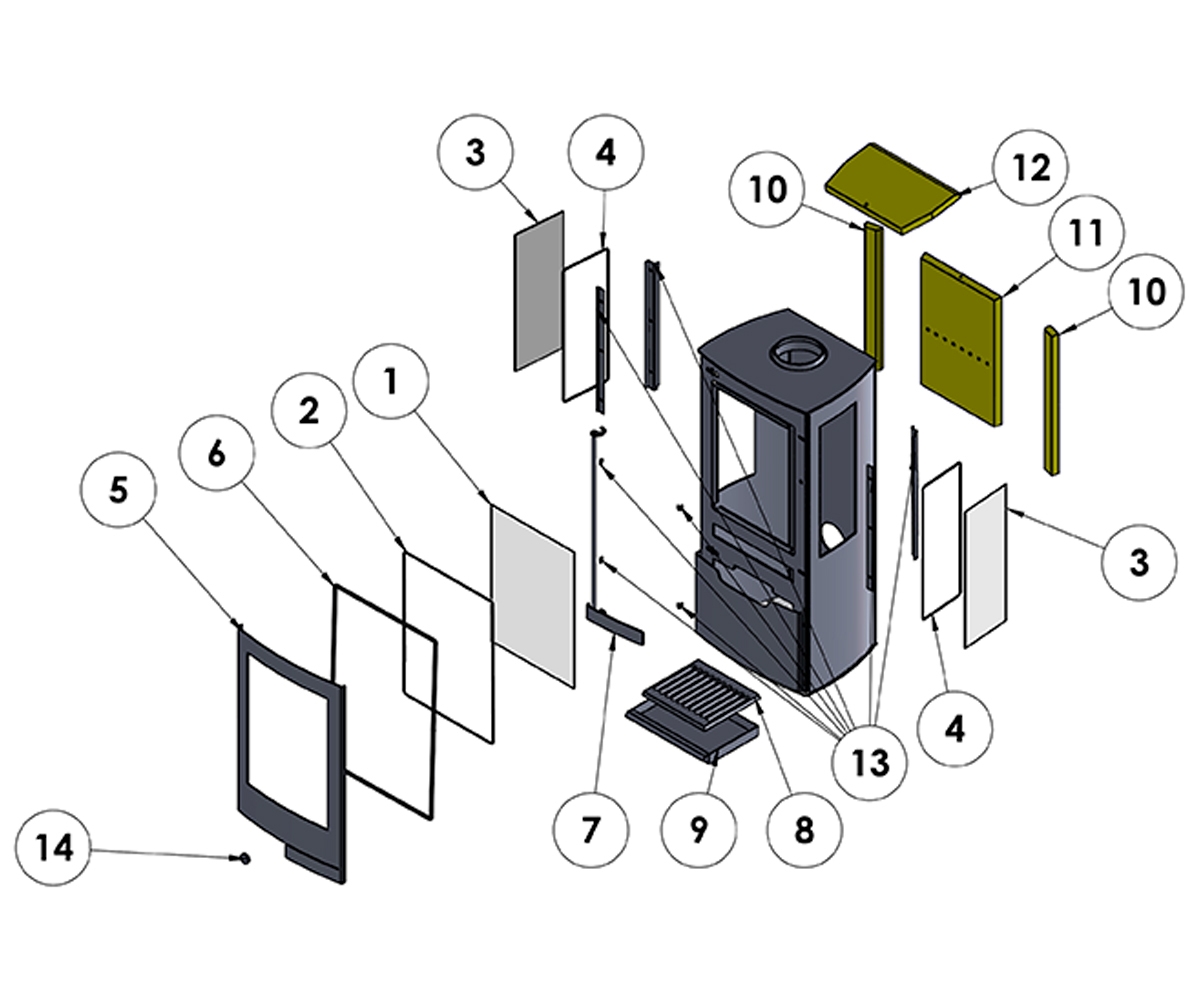 3
4
10
12
11
10
1
2
6
5
3
4
13
7
9
8
14