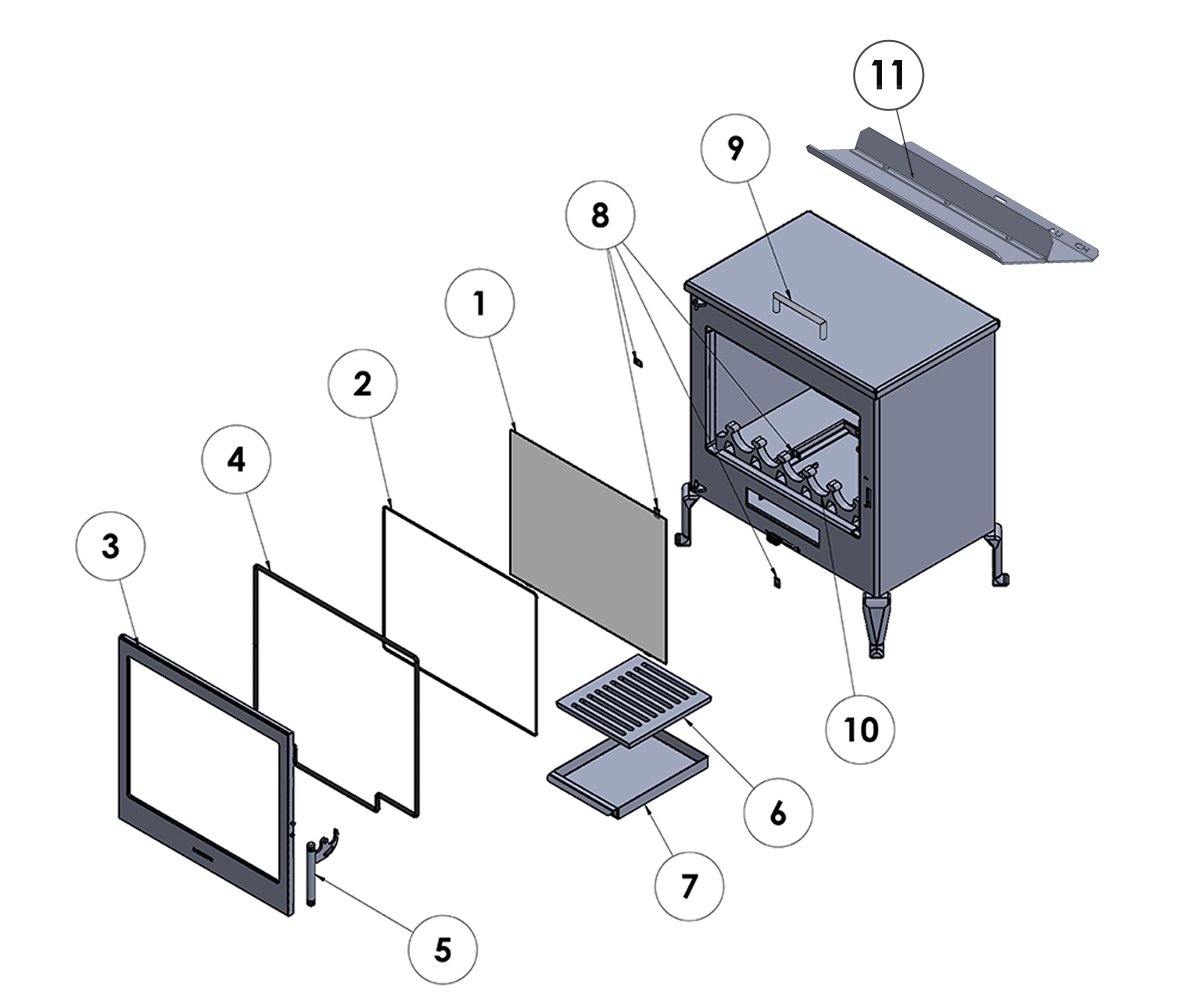 11
9
8
1
2
4
3
10
6
7
5