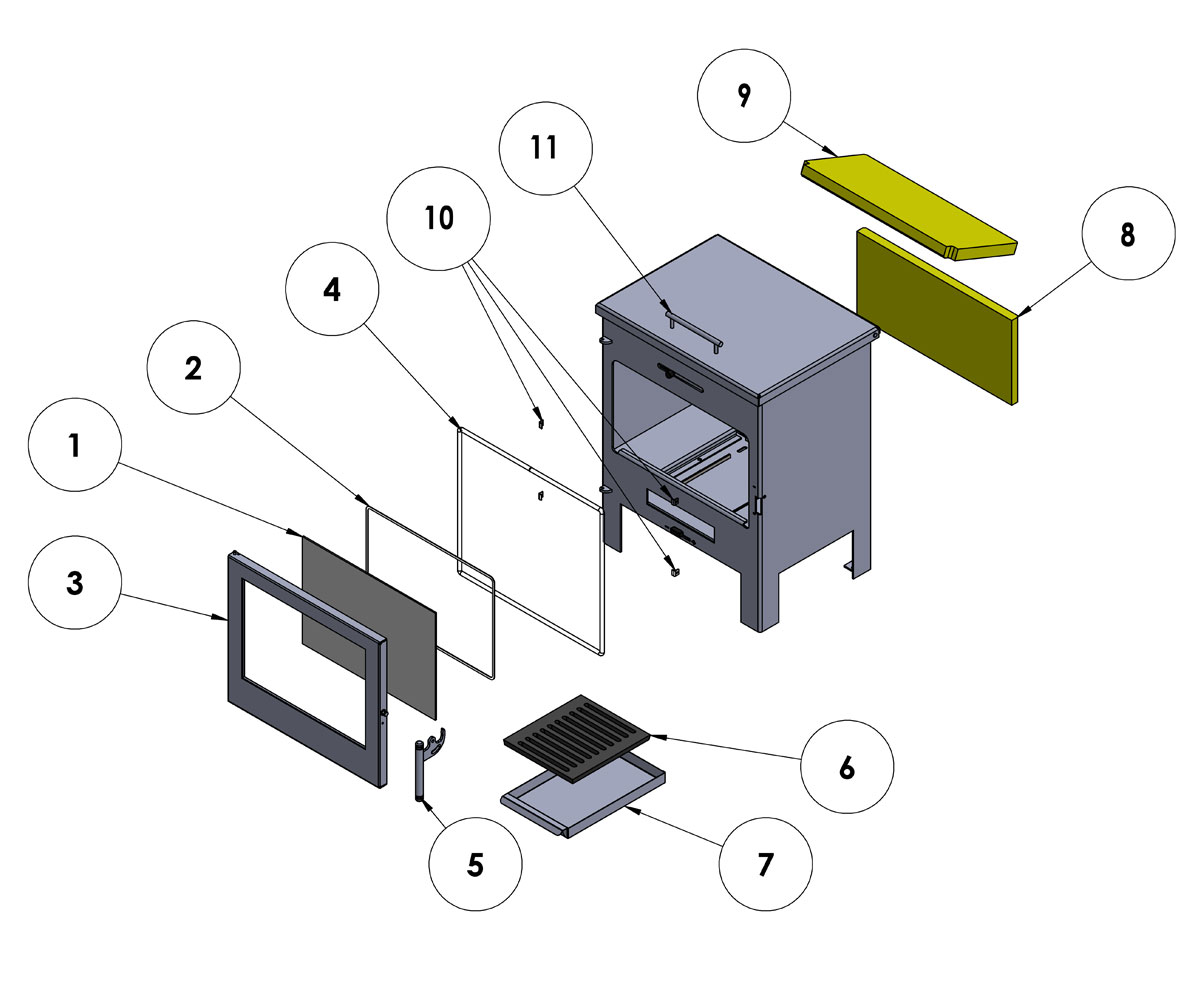 9

11

10

8

4

2

1

3

6

5

7