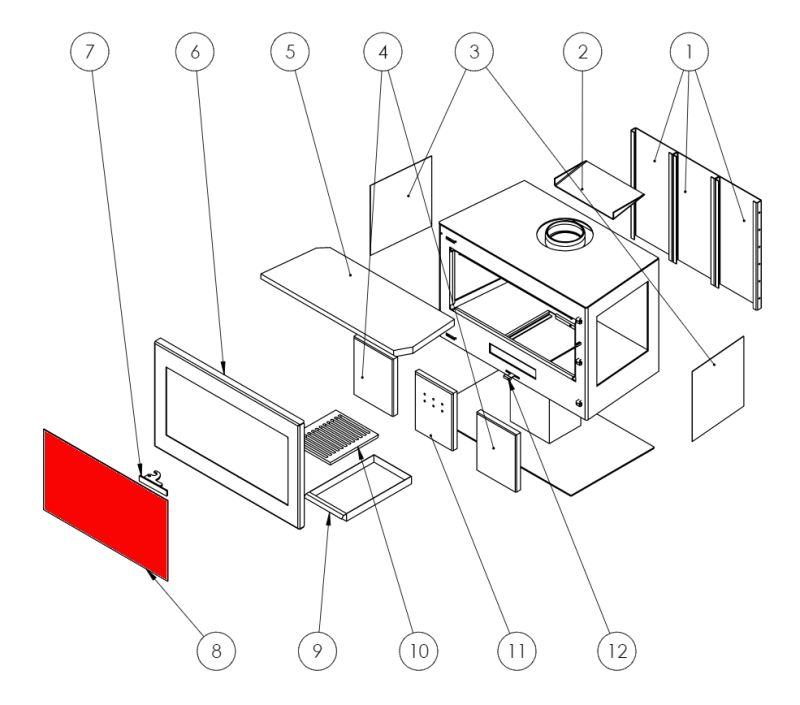 7
6
5
4
3
2
1
8
9
10
11
12