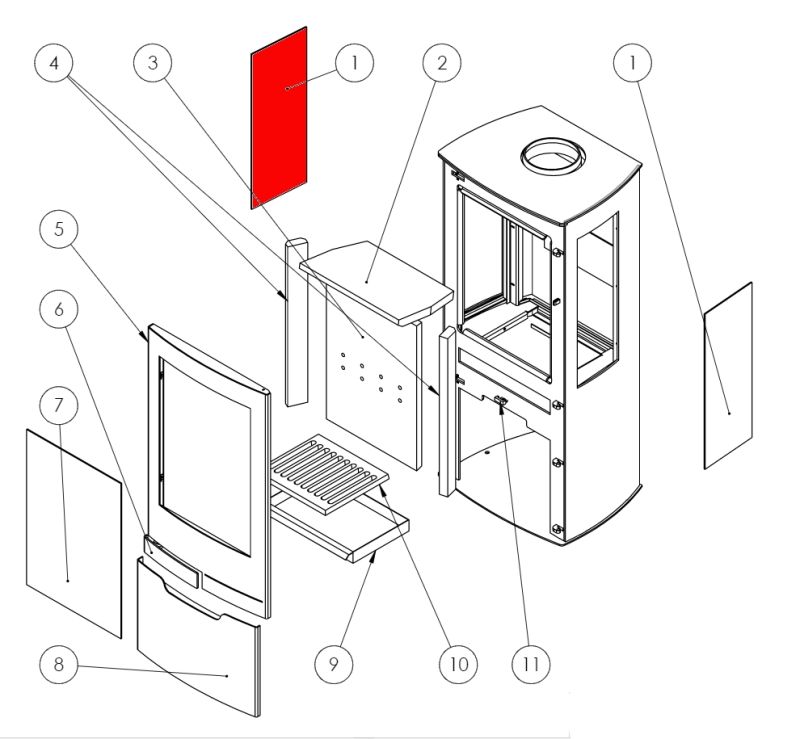 4
3
1
2
1
5
6
7
8
9
10
11