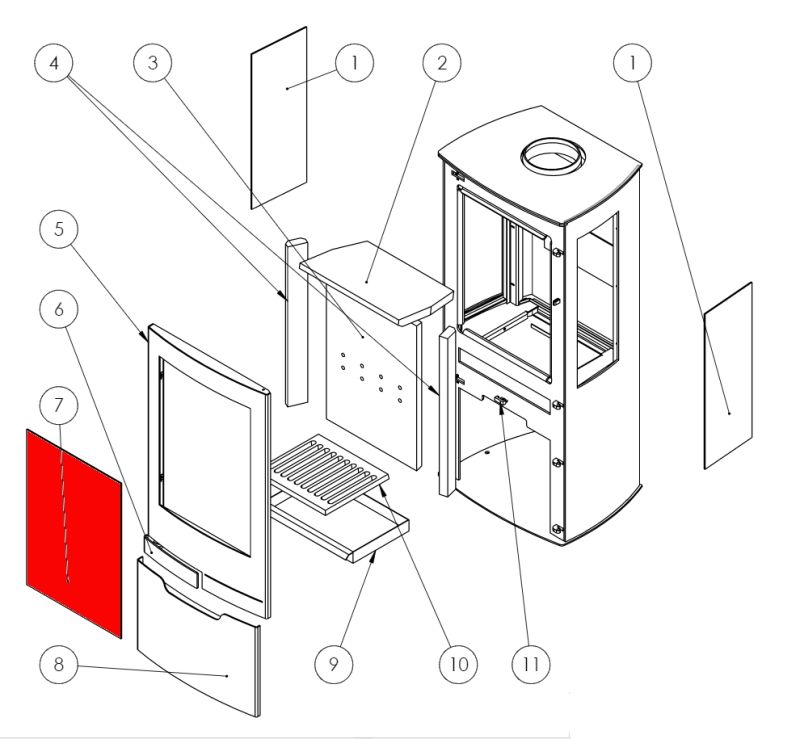 4
3
1
2
1
5
6
7
8
9
10
11