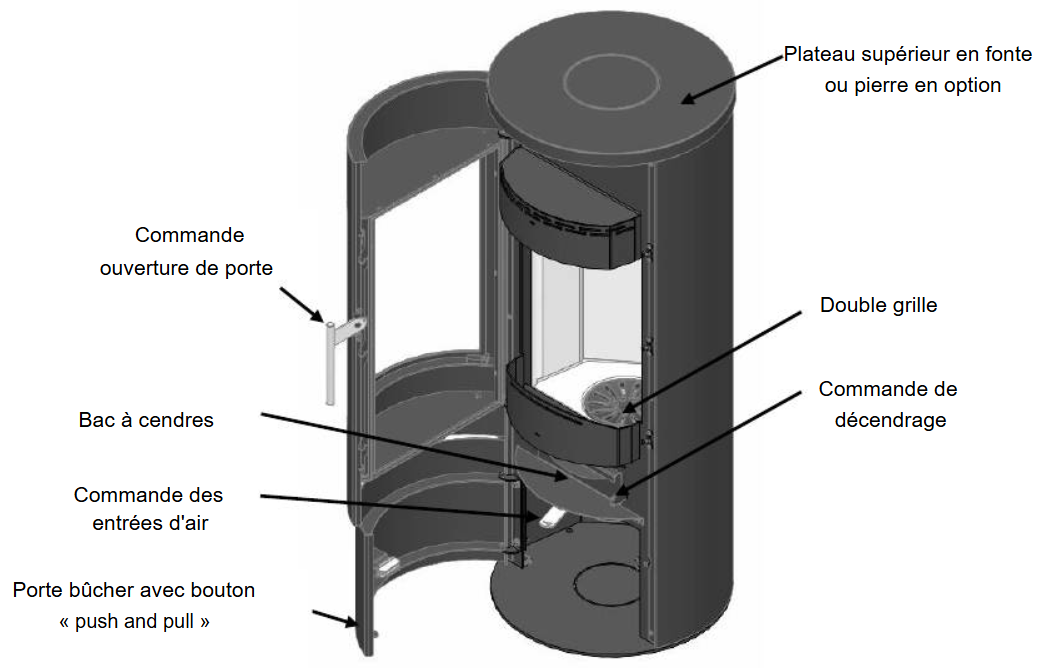 Plateau supérieur en fonte ou pierre en option

Commande ouverture de porte

Double grille

Commande de décendrage

Bac à cendres

Commande des entrées d'air

Porte bûcher avec bouton « push and pull »